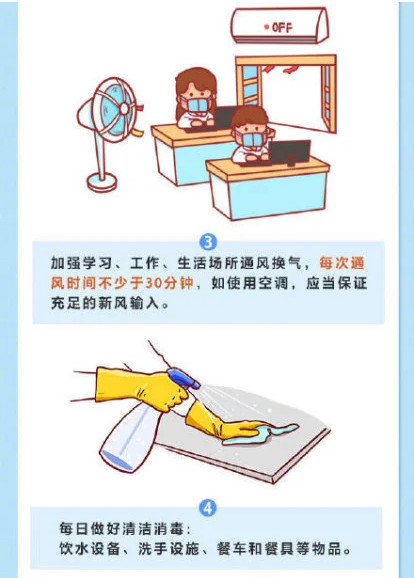 OFF

3

加强学习、工作、生活场所通风换气，每次通风时间不少于30分钟，如使用空调，应当保证充足的新风输入。

4

每日做好清洁消毒：
饮水设备、洗手设施、餐车和餐具等物品。